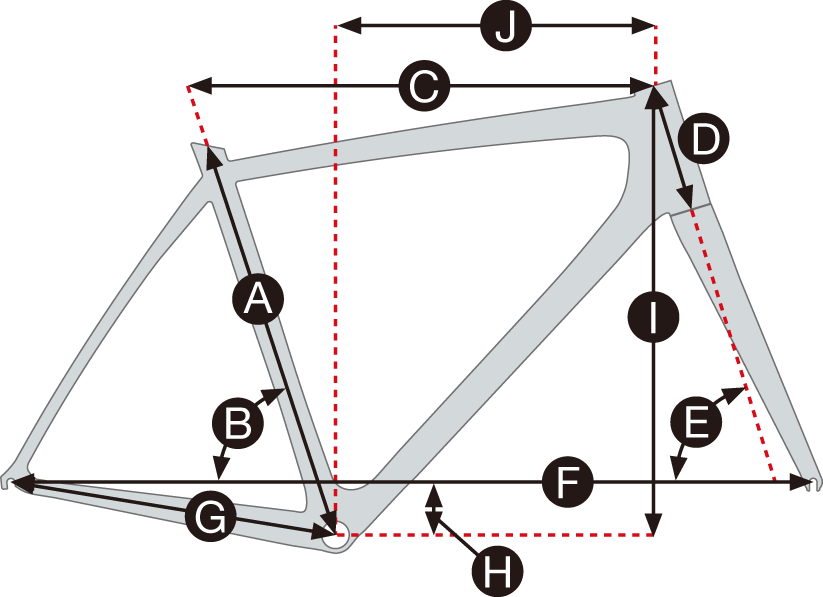 J
C
D
A
I
B
E
F
G
H