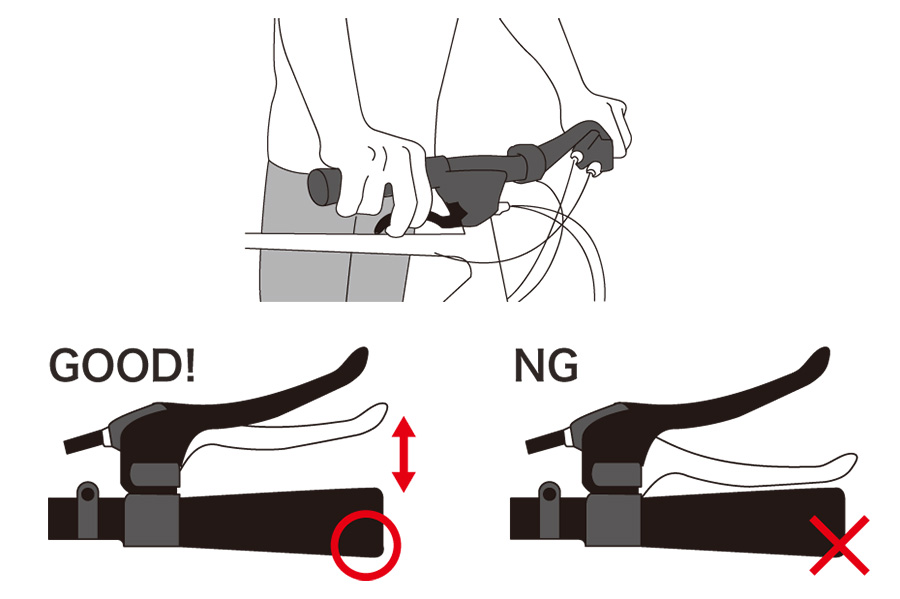 GOOD!

NG