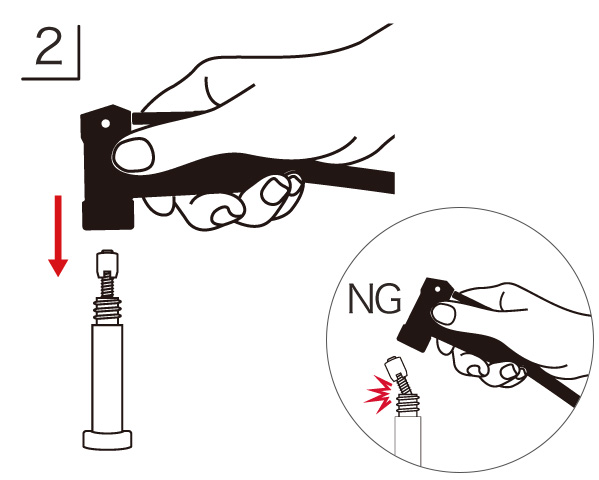 2

NG