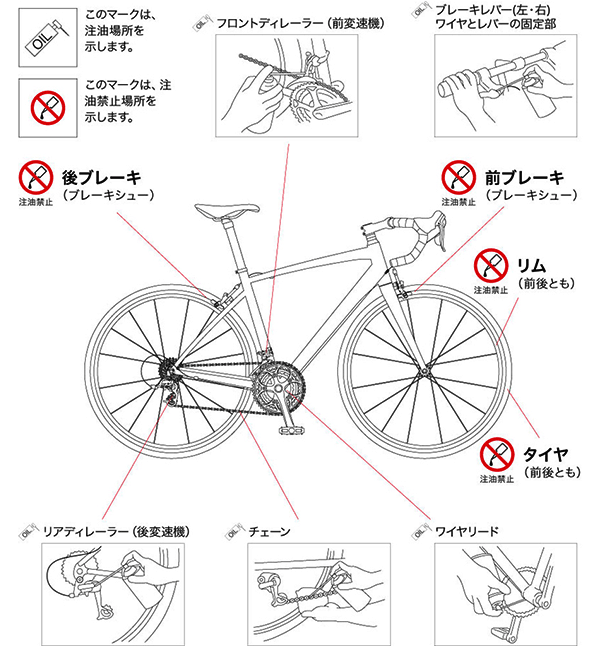 OIL

このマークは、注油場所を示します。

このマークは、注油禁止場所を示します。

OIL フロントディレーラー（前変速機）

OIL ブレーキレバー(左・右) ワイヤとレバーの固定部

注油禁止
後ブレーキ
（ブレーキシュー）

注油禁止
前ブレーキ
（ブレーキシュー）

注油禁止
リム
（前後とも）

注油禁止
タイヤ
（前後とも）

OIL リアディレーラー（後変速機）

OIL チェーン

OIL ワイヤリード