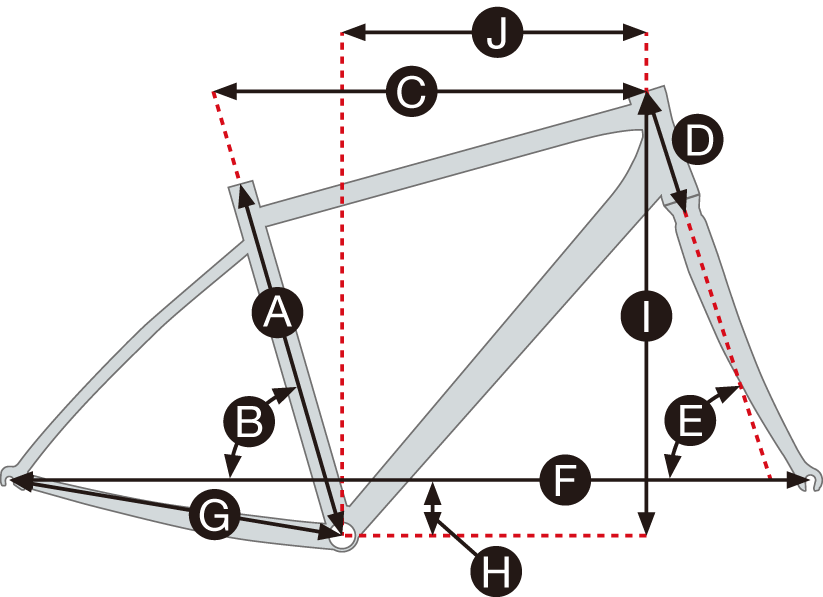 J
C
D
A
I
B
E
F
G
H